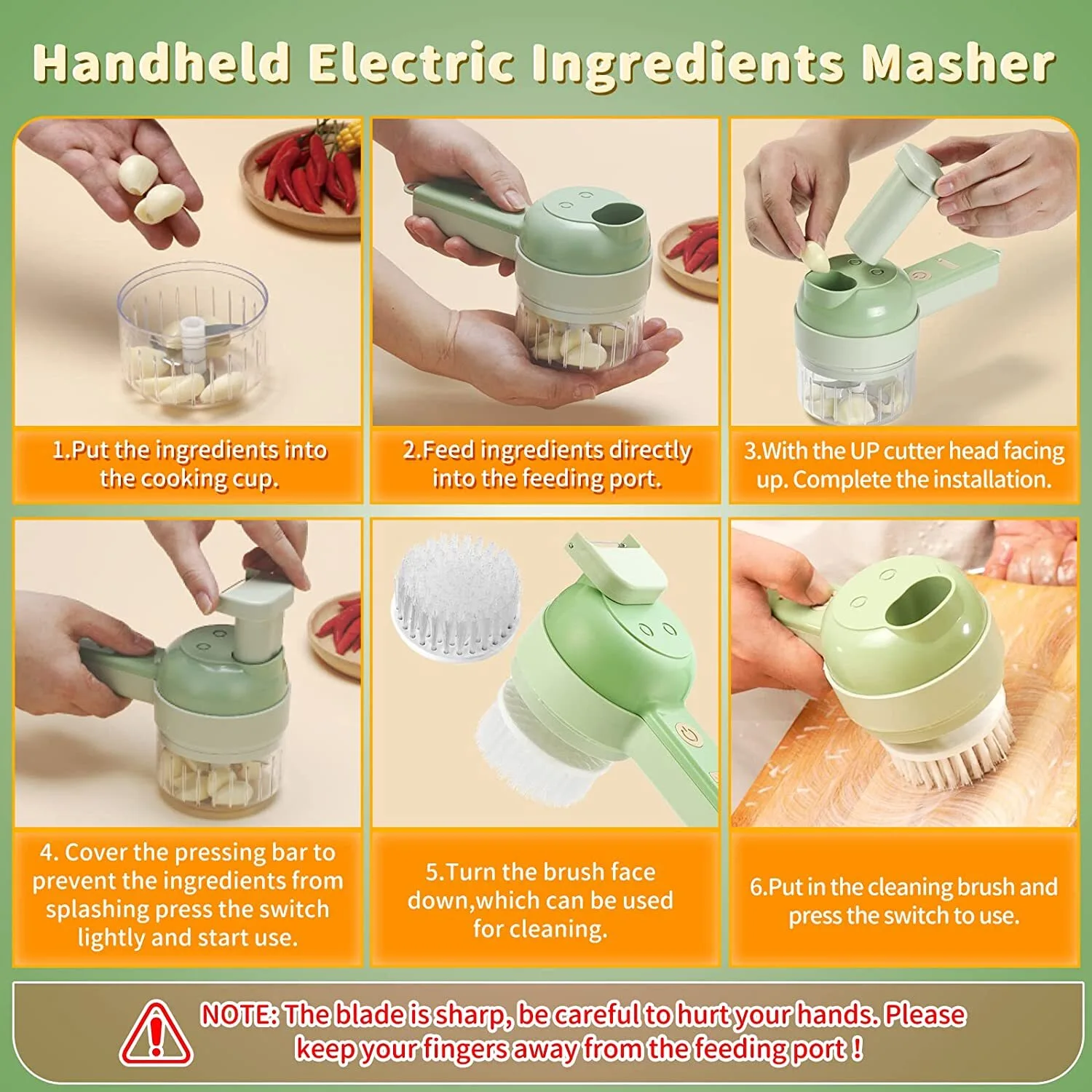 Handheld Electric Ingredients Masher

1.Put the ingredients into the cooking cup.

2.Feed ingredients directly into the feeding port.

3.With the UP cutter head facing up. Complete the installation.

4. Cover the pressing bar to prevent the ingredients from splashing press the switch lightly and start use.

5.Turn the brush face down,which can be used for cleaning.

6.Put in the cleaning brush and press the switch to use.

NOTE: The blade is sharp, be careful to hurt your hands. Please keep your fingers away from the feeding port !