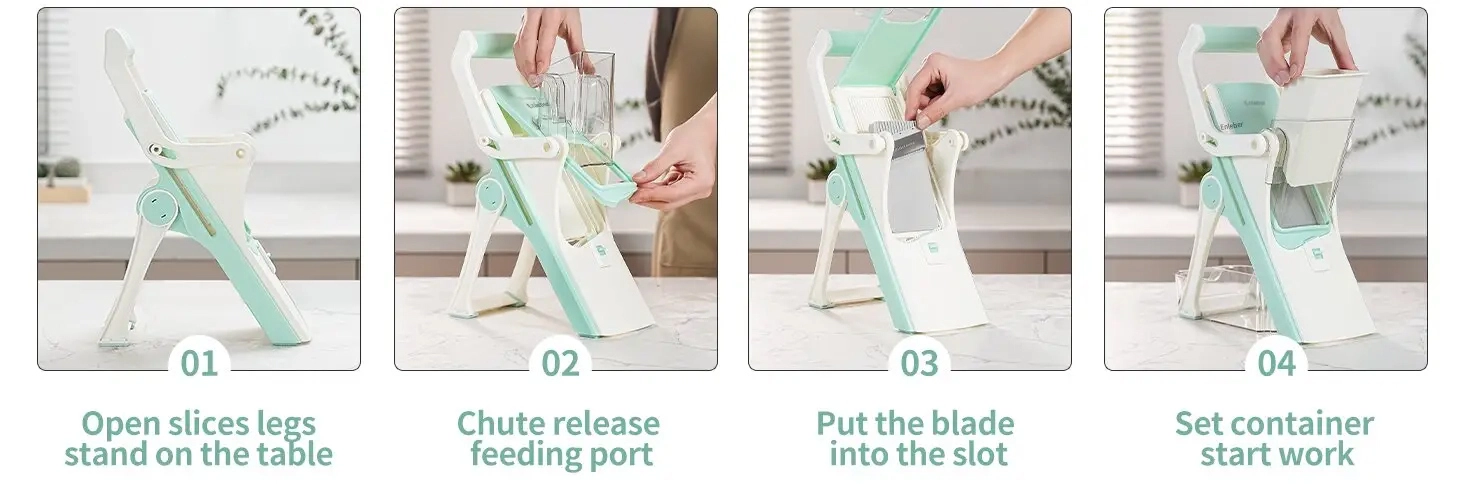 01

Open slices legs stand on the table

02

Chute release feeding port

03

Put the blade into the slot

04

Set container start work